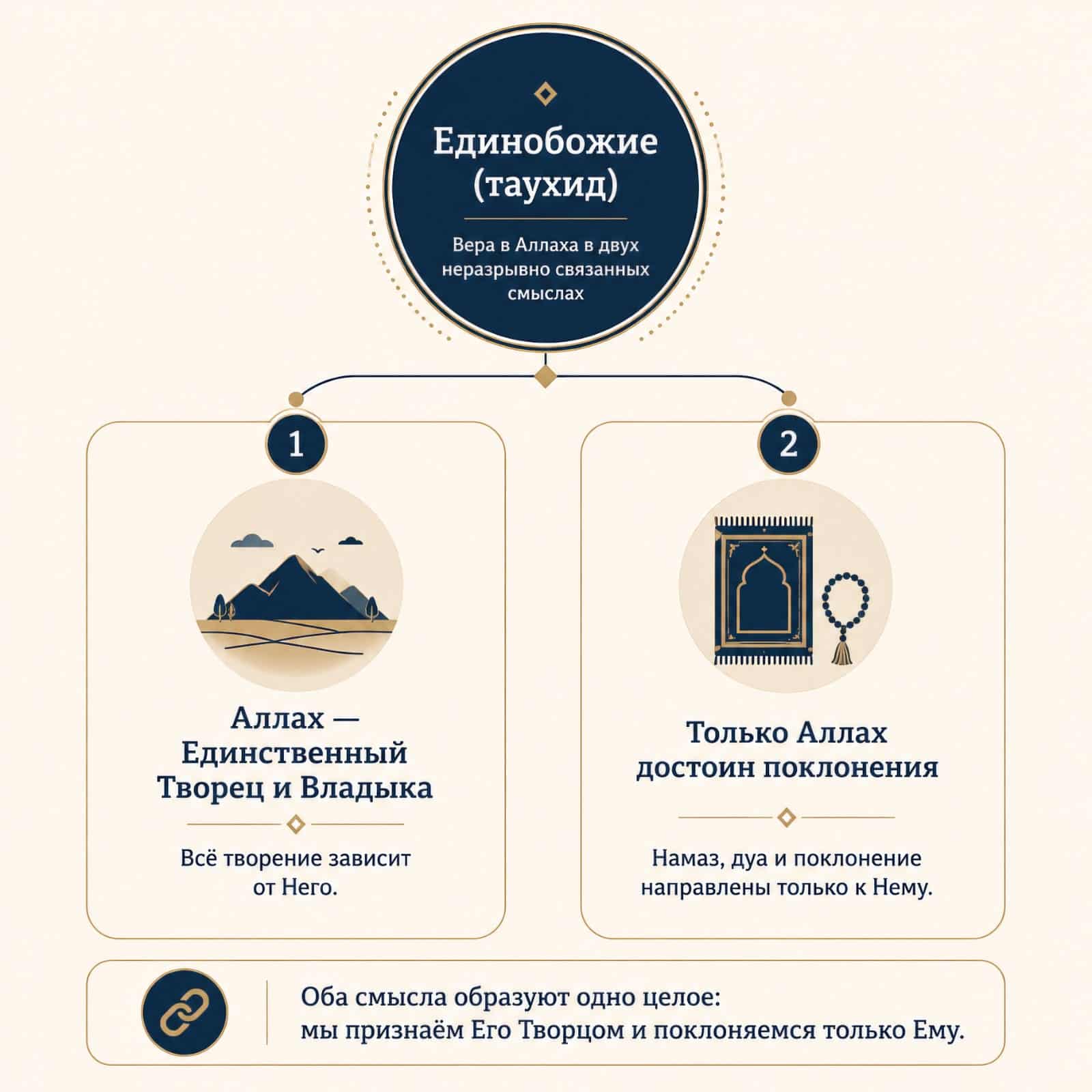 Единобожие (таухид)

Вера в Аллаха в двух неразрывно связанных смыслах

1

Аллах — Единственный Творец и Владыка

Всё творение зависит от Него.

2

Только Аллах достоин поклонения

Намаз, дуа и поклонение направлены только к Нему.

Оба смысла образуют одно целое:
мы признаём Его Творцом и поклоняемся только Ему.